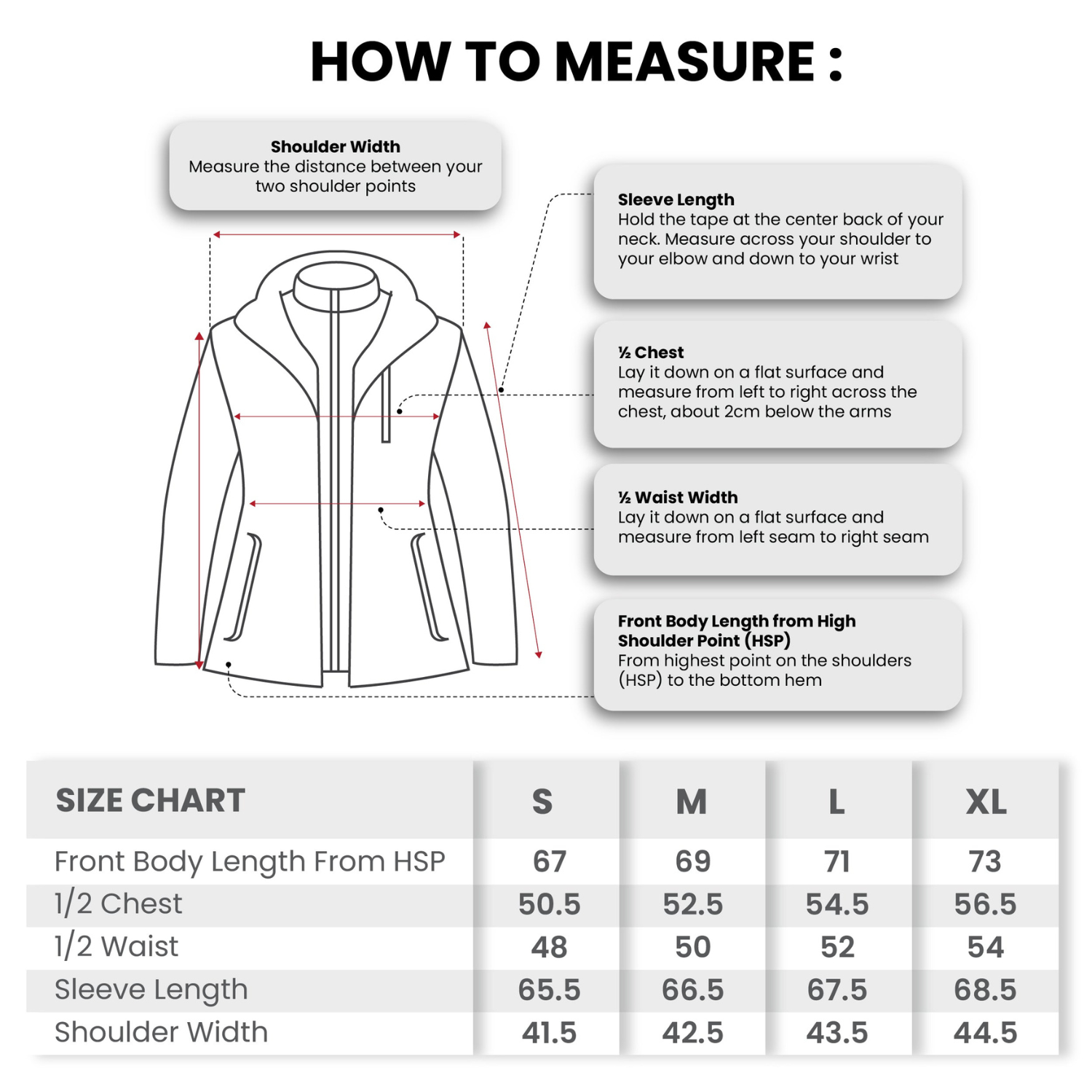 HOW TO MEASURE :

Shoulder Width
Measure the distance between your two shoulder points

Sleeve Length
Hold the tape at the center back of your neck. Measure across your shoulder to your elbow and down to your wrist

½ Chest
Lay it down on a flat surface and measure from left to right across the chest, about 2cm below the arms

½ Waist Width
Lay it down on a flat surface and measure from left seam to right seam

Front Body Length from High Shoulder Point (HSP)
From highest point on the shoulders (HSP) to the bottom hem

| SIZE CHART | S | M | L | XL |
|---|---|---|---|---|
| Front Body Length From HSP | 67 | 69 | 71 | 73 |
| 1/2 Chest | 50.5 | 52.5 | 54.5 | 56.5 |
| 1/2 Waist | 48 | 50 | 52 | 54 |
| Sleeve Length | 65.5 | 66.5 | 67.5 | 68.5 |
| Shoulder Width | 41.5 | 42.5 | 43.5 | 44.5 |