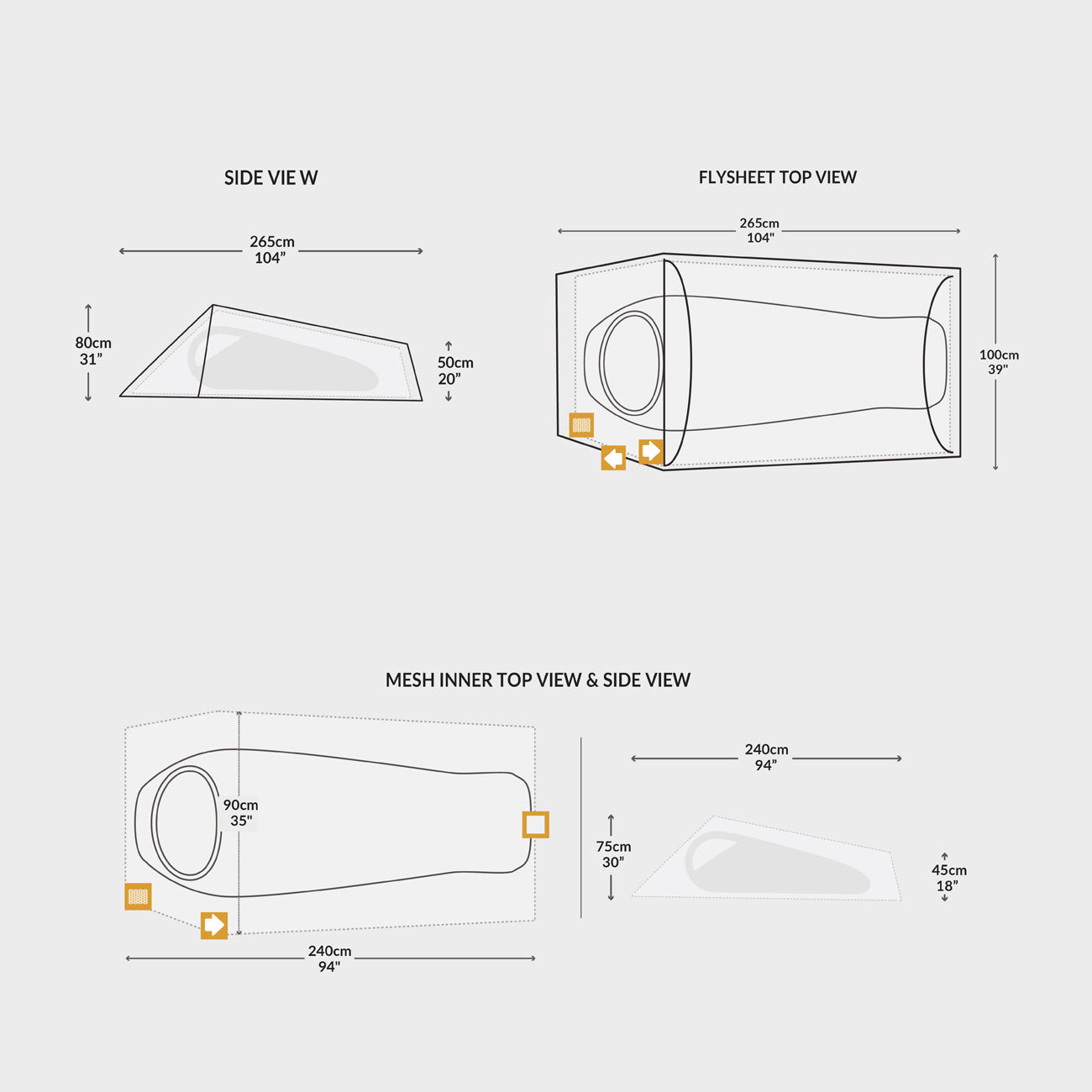 SIDE VIE W

265cm
104”

80cm
31”

50cm
20”

FLYSHEET TOP VIEW

265cm
104"

100cm
39"

MESH INNER TOP VIEW & SIDE VIEW

90cm
35"

240cm
94"

240cm
94”

75cm
30”

45cm
18”